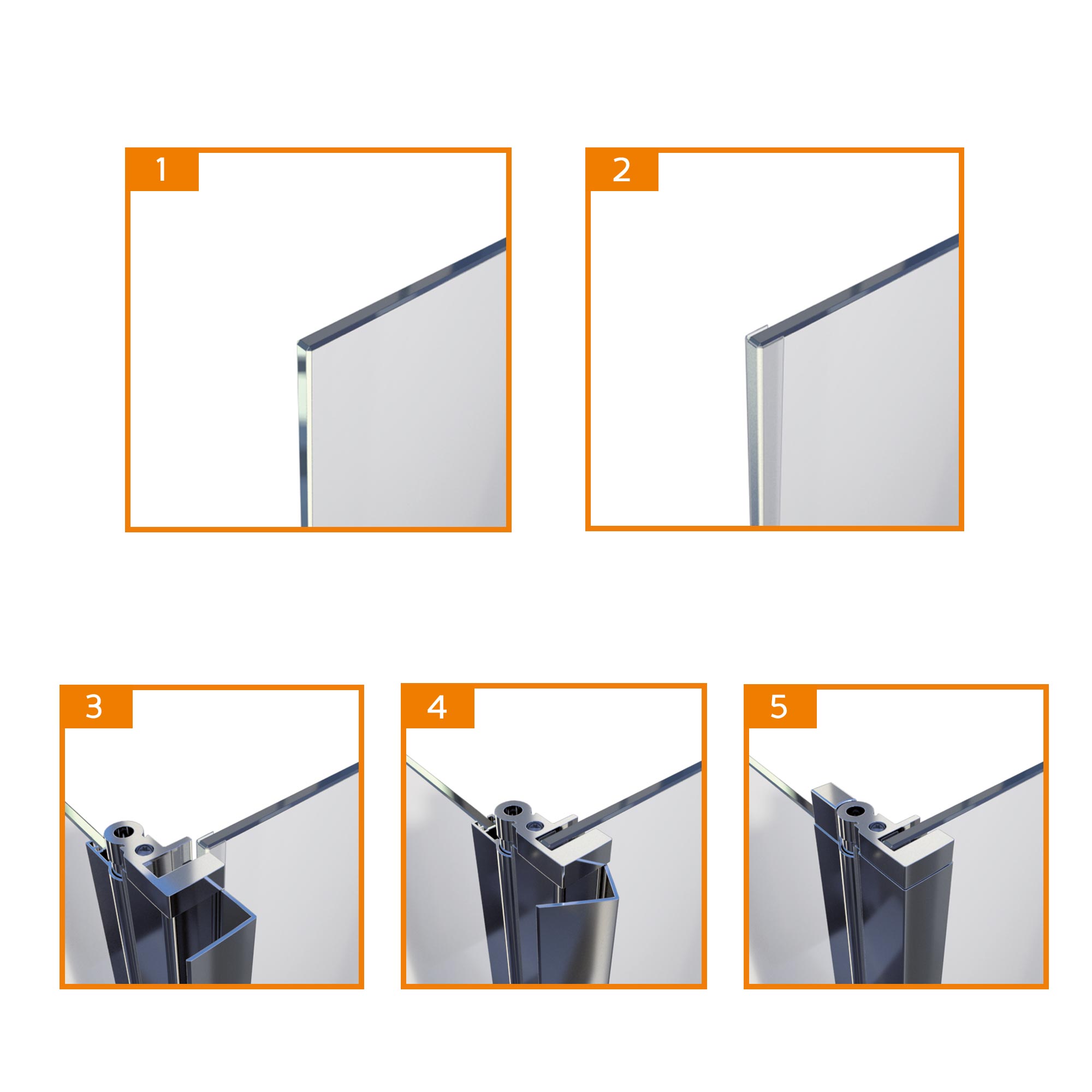 1

2

3

4

5